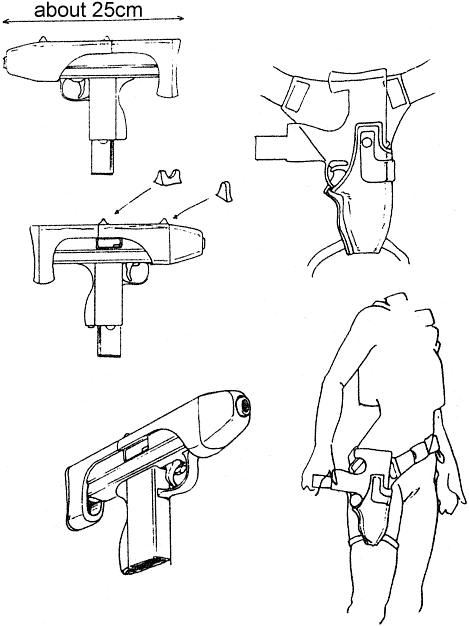 about 25cm