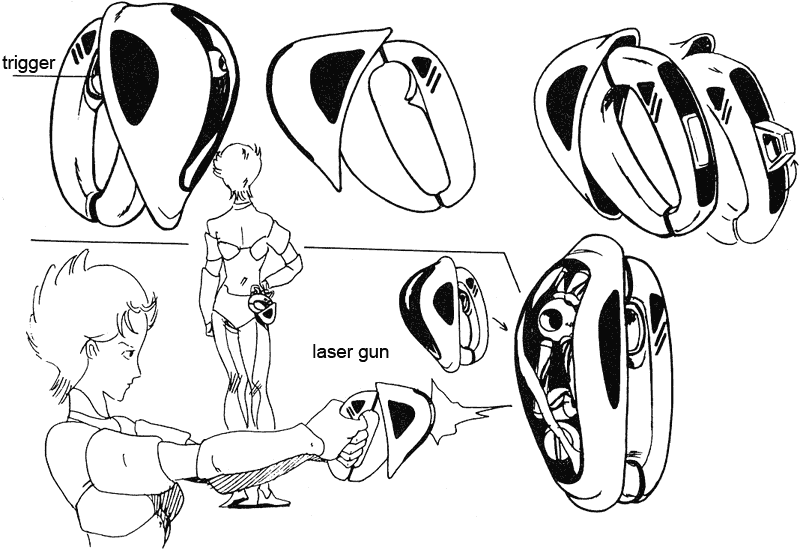 trigger

laser gun